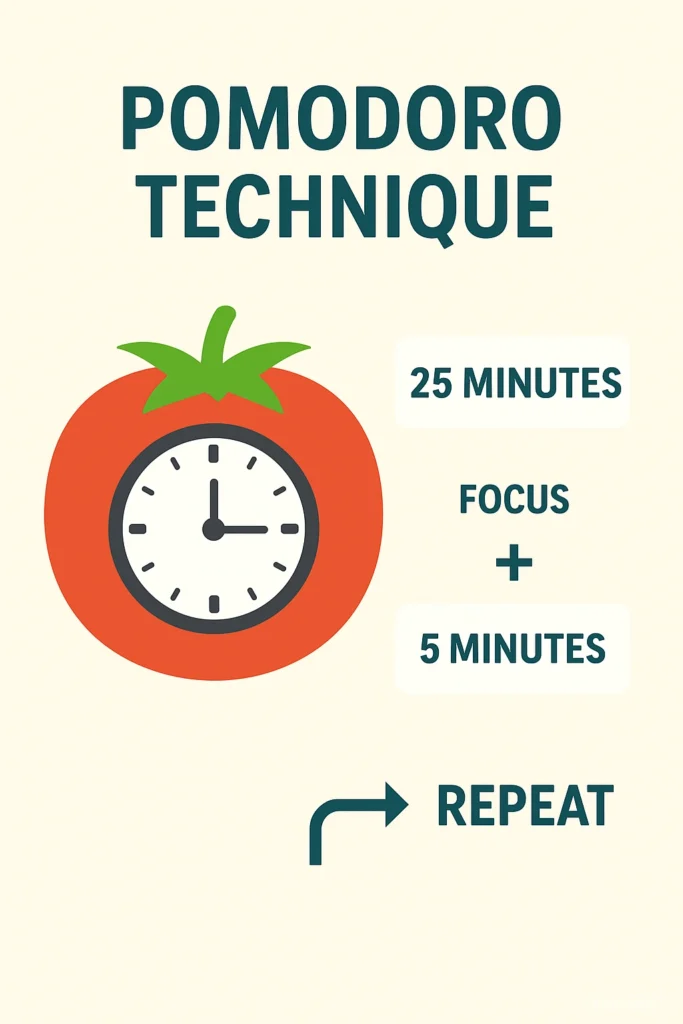 POMODORO TECHNIQUE

25 MINUTES

FOCUS

+

5 MINUTES

REPEAT